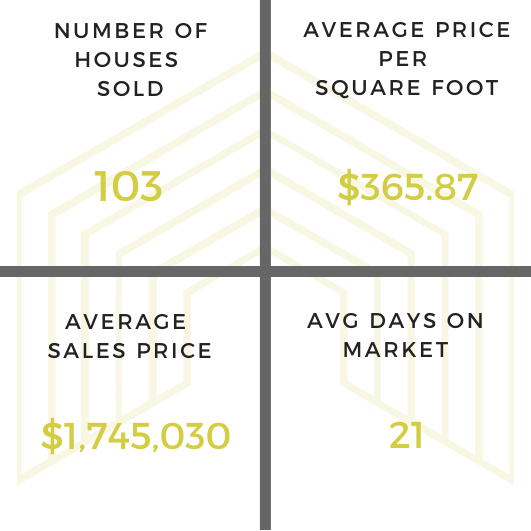 NUMBER OF HOUSES SOLD

103

AVERAGE PRICE PER SQUARE FOOT

$365.87

AVERAGE SALES PRICE

$1,745,030

AVG DAYS ON MARKET

21